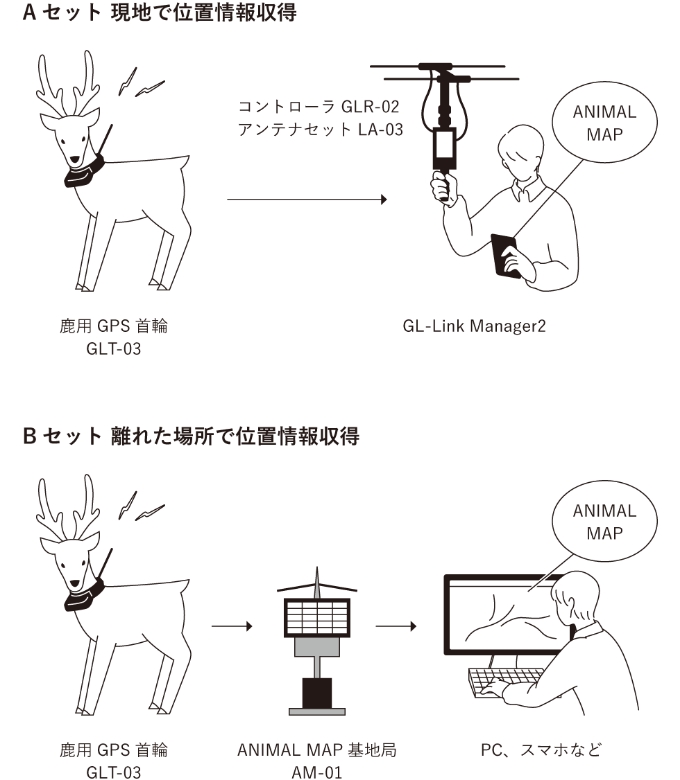 A セット 現地で位置情報収得

コントローラ GLR-02
アンテナセット LA-03

ANIMAL MAP

鹿用 GPS 首輪
GLT-03

GL-Link Manager2

B セット 離れた場所で位置情報収得

ANIMAL MAP

鹿用 GPS 首輪
GLT-03

ANIMAL MAP 基地局
AM-01

PC、スマホなど