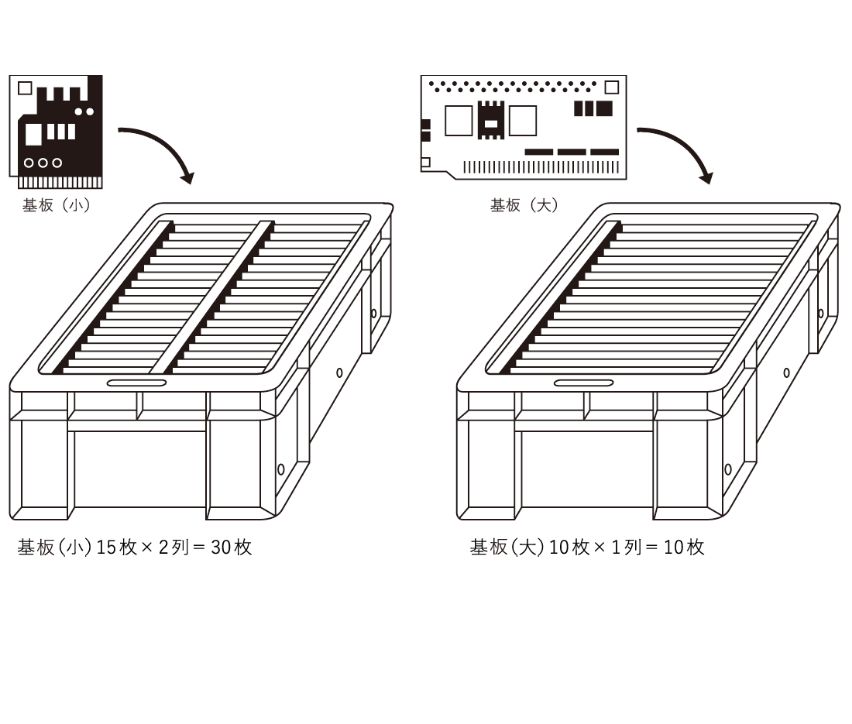 基板（小）

基板（大）

基板(小) 15枚 × 2列 = 30枚

基板(大) 10枚 × 1列 = 10枚