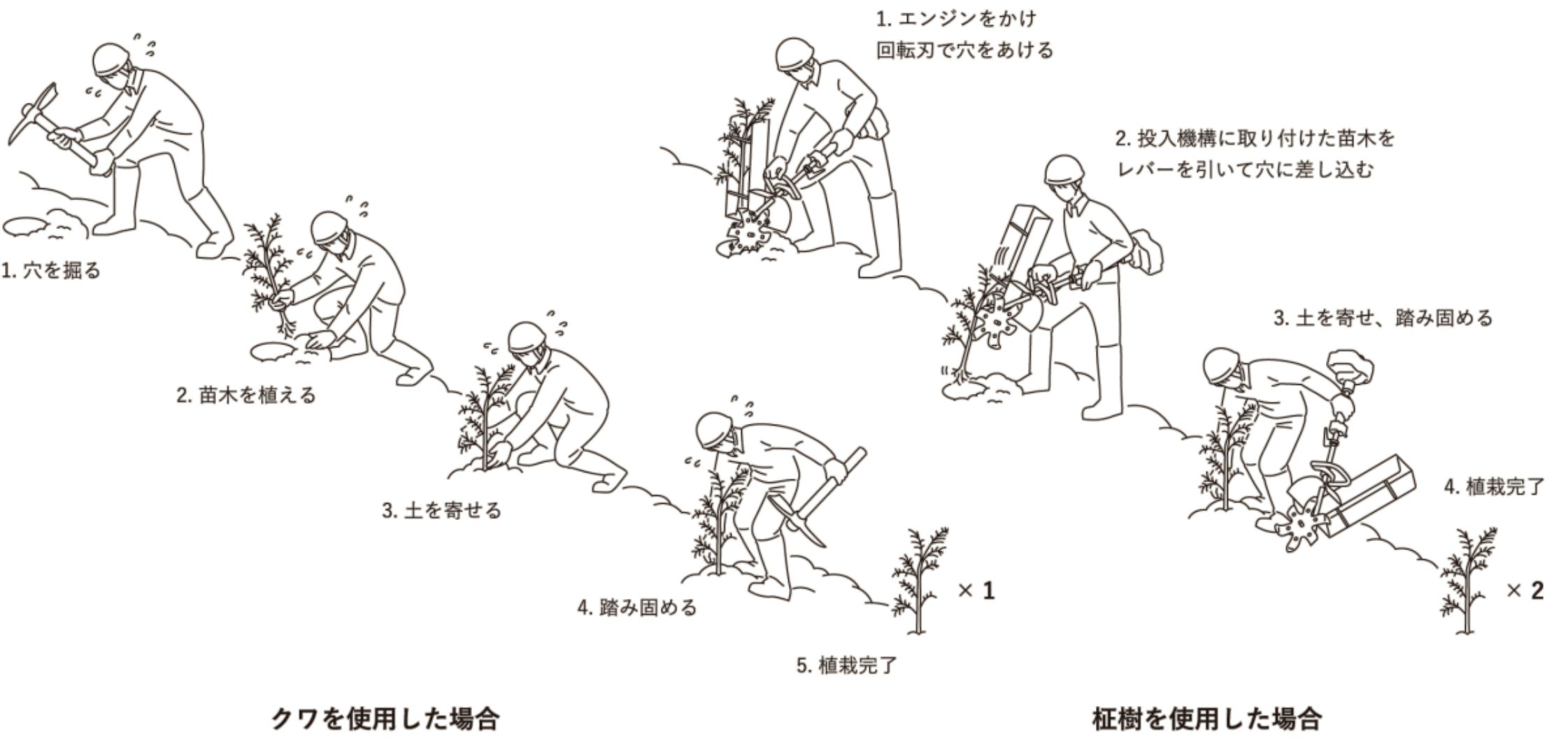 1. 穴を掘る

2. 苗木を植える

3. 土を寄せる

4. 踏み固める

5. 植栽完了

× 1

クワを使用した場合

1. エンジンをかけ
回転刃で穴をあける

2. 投入機構に取り付けた苗木を
レバーを引いて穴に差し込む

3. 土を寄せ、踏み固める

4. 植栽完了

× 2

柾樹を使用した場合