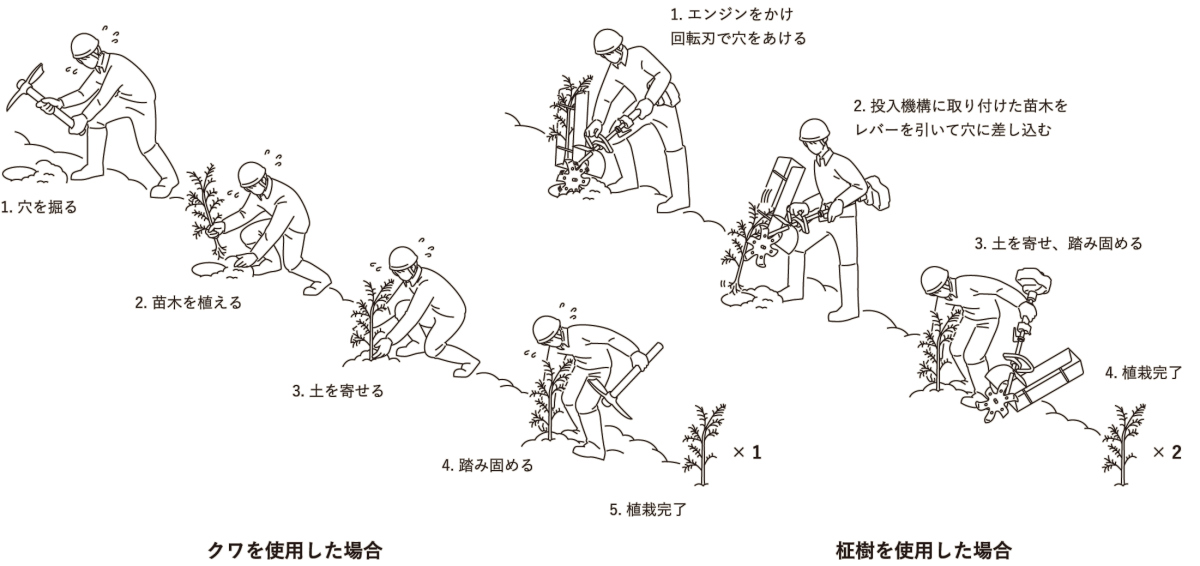 1. 穴を掘る

2. 苗木を植える

3. 土を寄せる

4. 踏み固める

× 1

5. 植栽完了

クワを使用した場合

1. エンジンをかけ
回転刃で穴をあける

2. 投入機構に取り付けた苗木を
レバーを引いて穴に差し込む

3. 土を寄せ、踏み固める

4. 植栽完了

× 2

柾樹を使用した場合